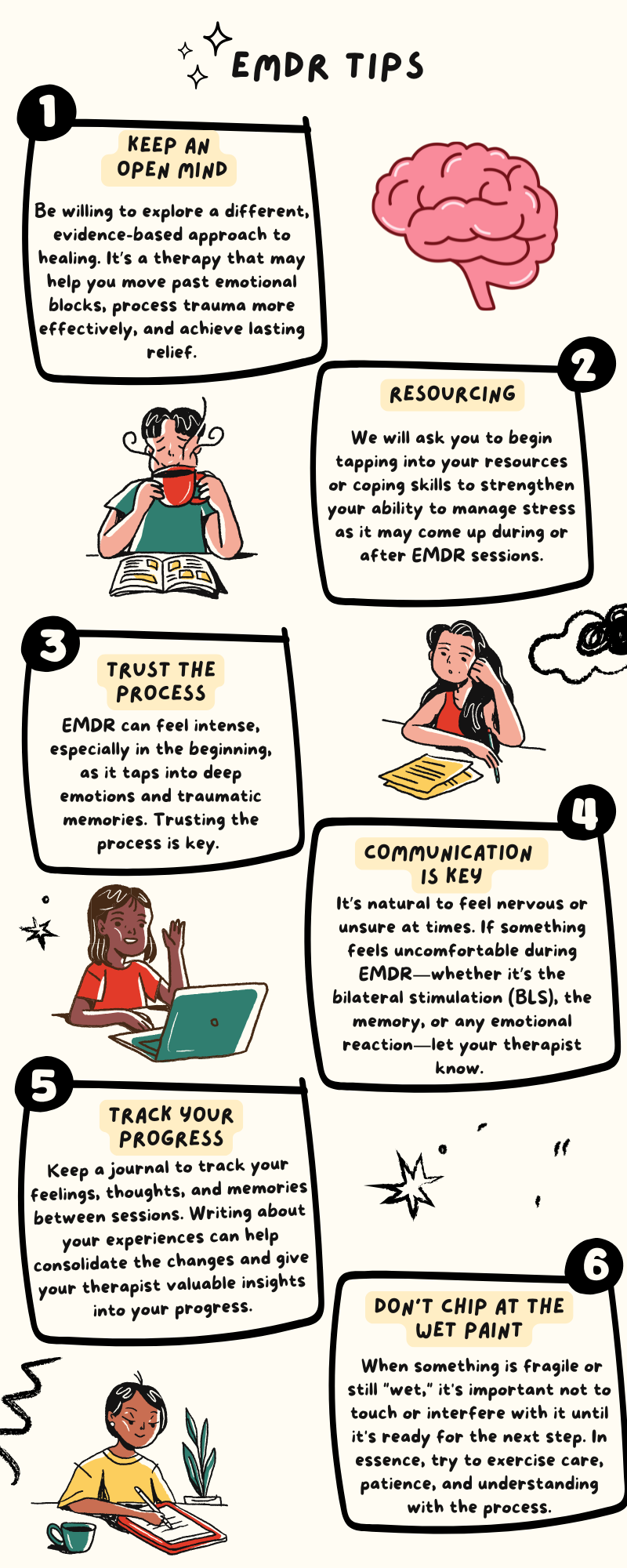 EMDR TIPS

1

KEEP AN OPEN MIND

Be willing to explore a different, evidence-based approach to healing. It's a therapy that may help you move past emotional blocks, process trauma more effectively, and achieve lasting relief.

2

RESOURCING

We will ask you to begin tapping into your resources or coping skills to strengthen your ability to manage stress as it may come up during or after EMDR sessions.

3

TRUST THE PROCESS

EMDR can feel intense, especially in the beginning, as it taps into deep emotions and traumatic memories. Trusting the process is key.

4

COMMUNICATION IS KEY

It's natural to feel nervous or unsure at times. If something feels uncomfortable during EMDR—whether it's the bilateral stimulation (BLS), the memory, or any emotional reaction—let your therapist know.

5

TRACK YOUR PROGRESS

Keep a journal to track your feelings, thoughts, and memories between sessions. Writing about your experiences can help consolidate the changes and give your therapist valuable insights into your progress.

6

DON'T CHIP AT THE WET PAINT

When something is fragile or still "wet," it's important not to touch or interfere with it until it's ready for the next step. In essence, try to exercise care, patience, and understanding with the process.